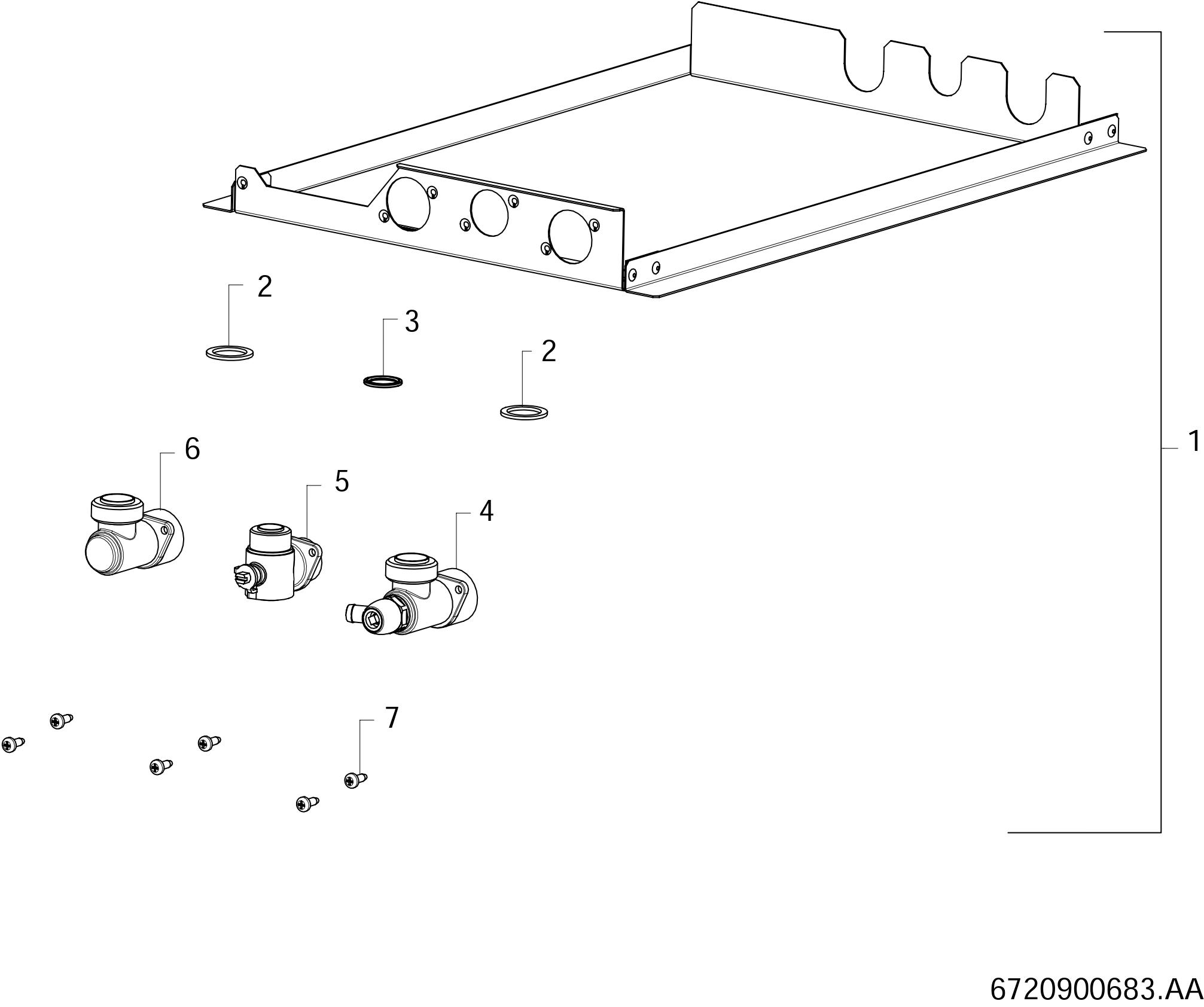 2
3
2
1
6
5
4
7
6720900683.AA