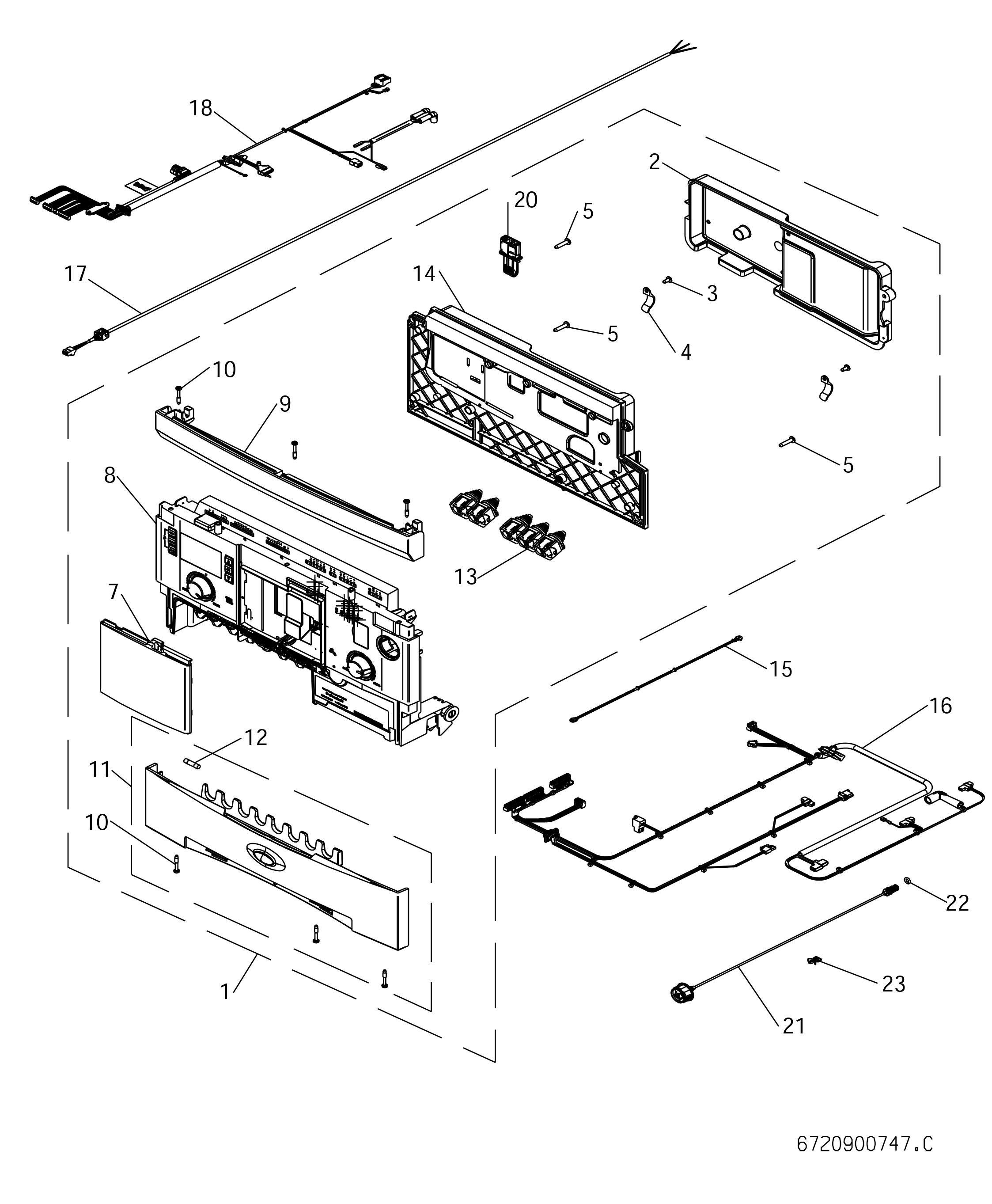 18
2
20
5
17
14
3
5
4
10
9
5
8
13
7
15
16
12
11
10
22
23
1
21
6720900747.C