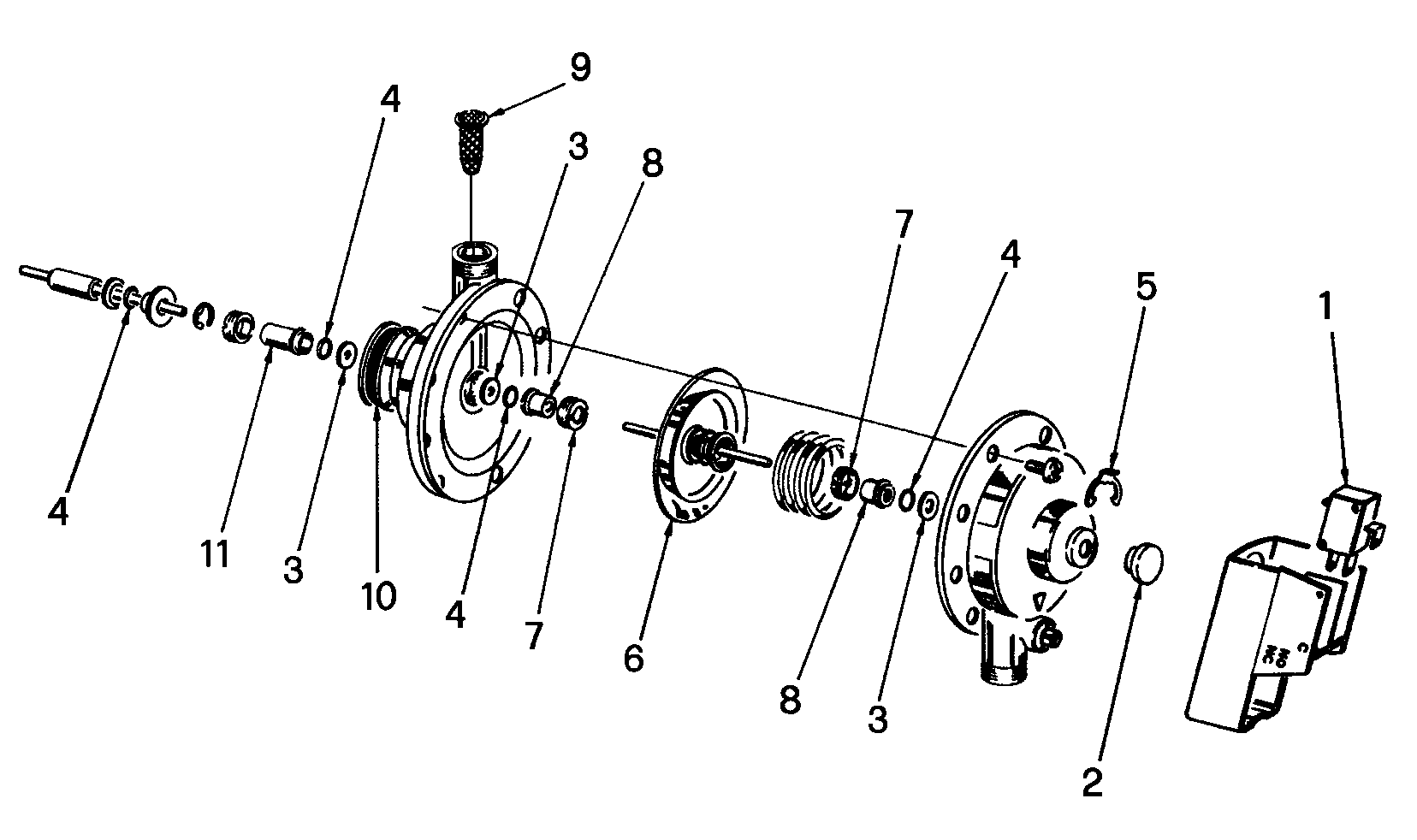 9
4
3
8
7
4
5
1
4
11
3
10
4
7
6
8
3
2