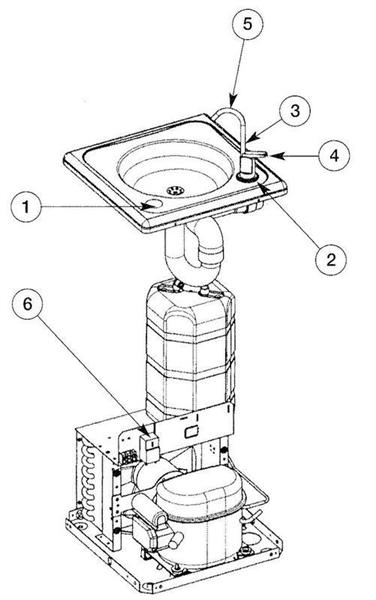 5
3
4
1
2
6