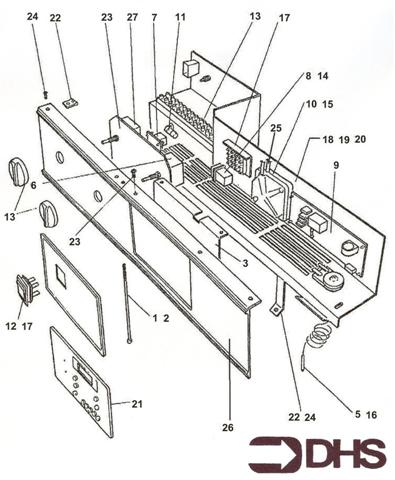 24
22
23
27
7
11
13
17
8 14
10 15
25
18 19 20
9
6
13
23
3
12 17
1 2
21
26
22 24
5 16
DHS