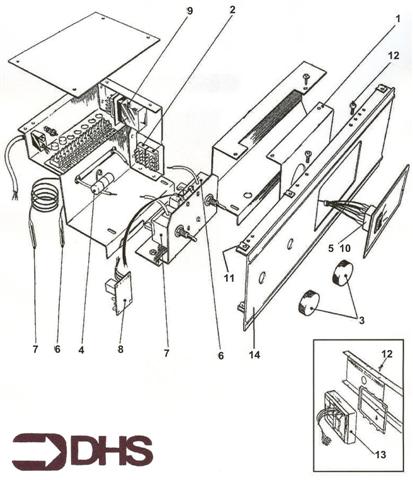 9
2
1
12
5
10
11
3
7
6
4
8
7
6
14
12
13
DHS