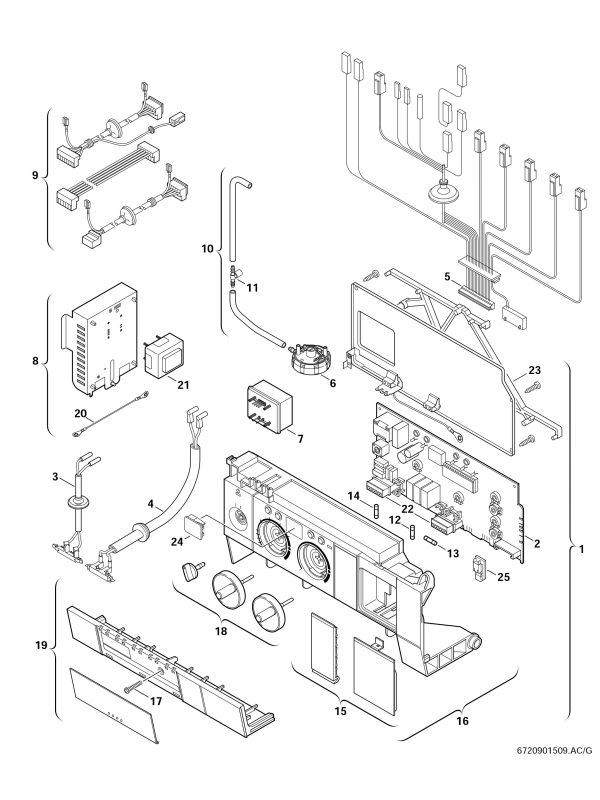 9

10

11

5

8

21

6

23

20

7

3

4

14

22

12

13

2

1

24

25

18

19

17

15

16

6720901509.AC/G