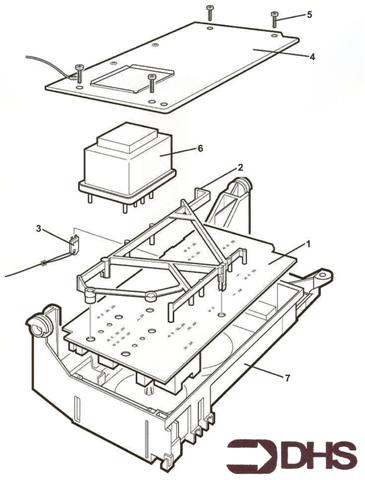 5
4
6
2
3
1
7
DHS