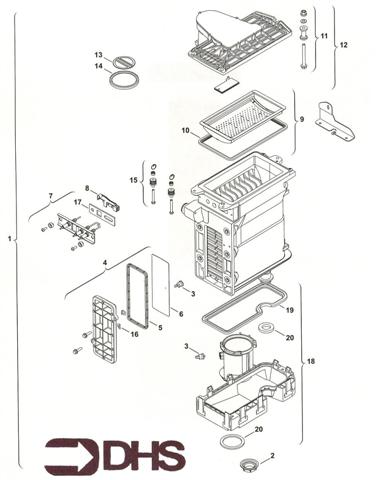 11
12
13
14
9
10
15
8
7
17
1
4
3
6
5
16
19
20
3
18
20
2
DHS