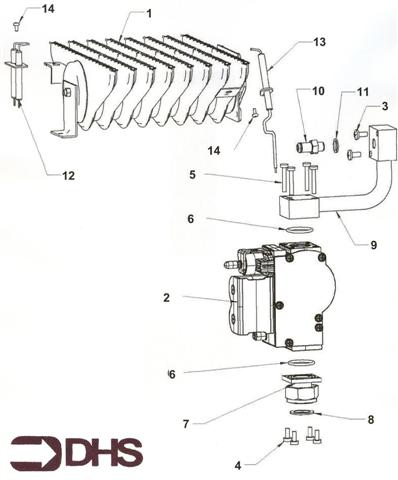 14
1
13
10
11
3
14
12
5
6
9
2
6
7
8
DHS
4