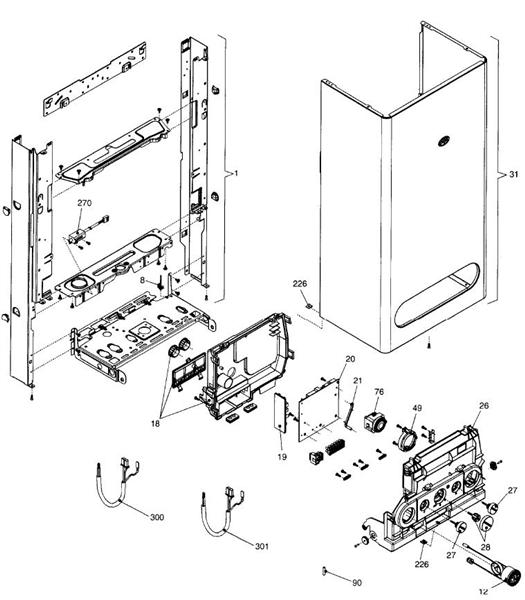 1
31
270
8
226
20
21
76
49
26
18
19
27
300
301
27
28
226
90
12