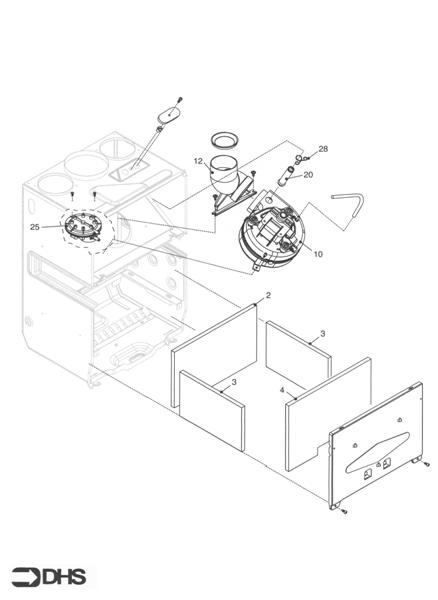 28
12
20
25
10
2
3
3
4
DHS