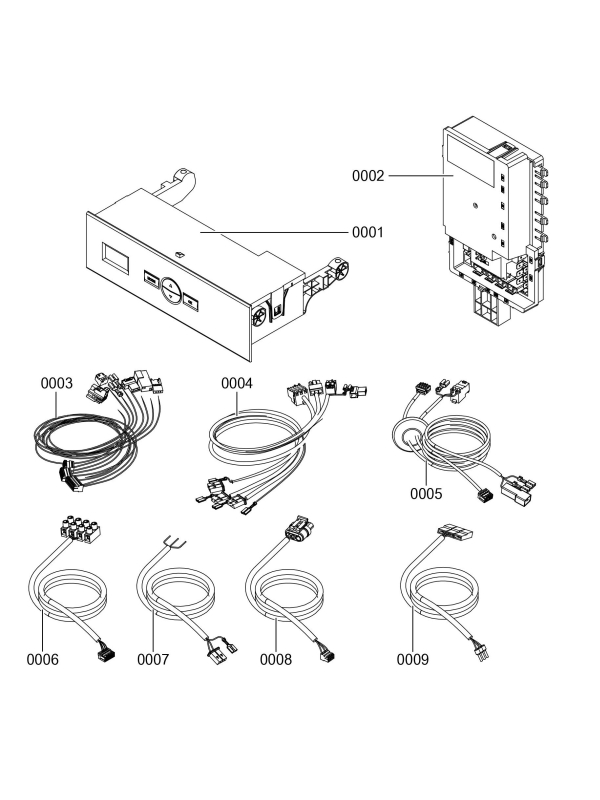 0002

0001

0003

0004

0005

0006

0007

0008

0009