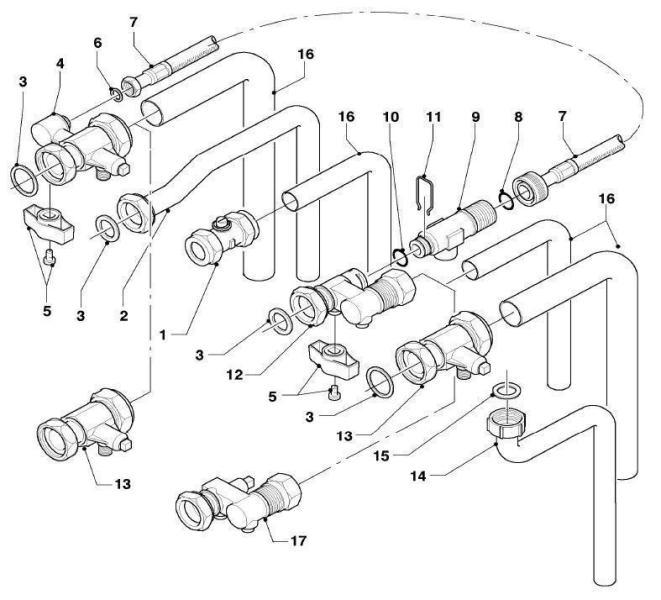 7
6
4
3
16
16
10
11
9
8
7
16
5
3
2
1
3
12
5
3
13
15
14
13
17