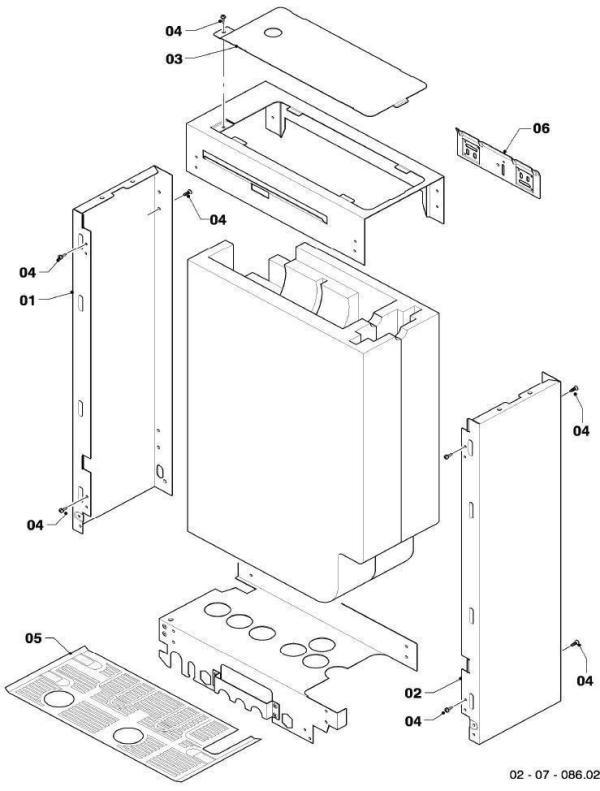 04
03
06
04
04
01
04
04
05
02
04
04
02 - 07 - 086.02