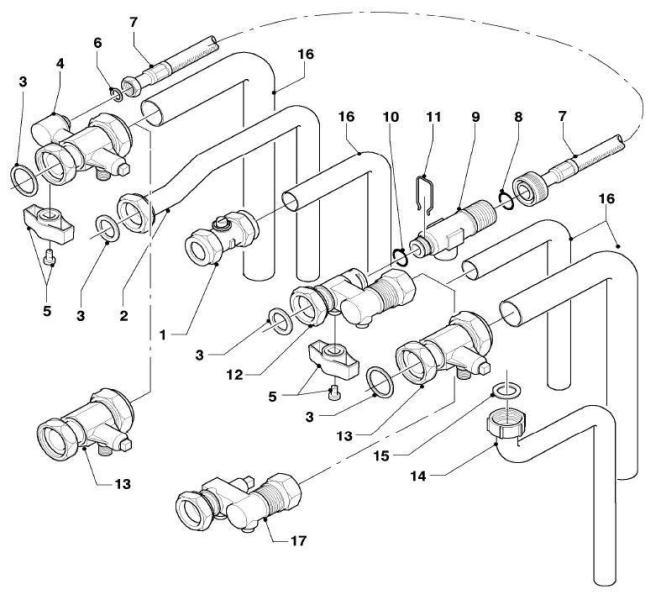 7
6
4
3
16
16
10
11
9
8
7
16
5
3
2
1
3
12
5
3
13
15
14
13
17