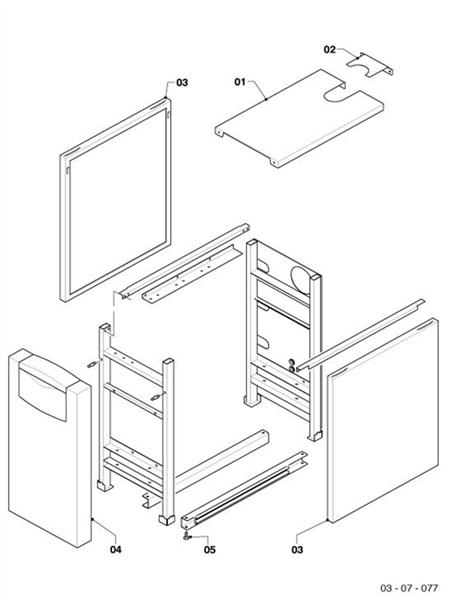 02
03
01
04
05
03
03 - 07 - 077