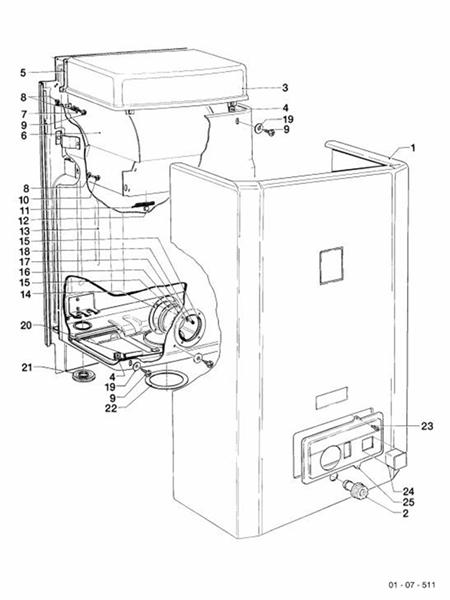 5
8
7
9
6
8
10
11
12
13
15
18
17
16
15
14
20
21
4
19
9
22
3
4
19
9
1
23
24
25
2

01 - 07 - 511