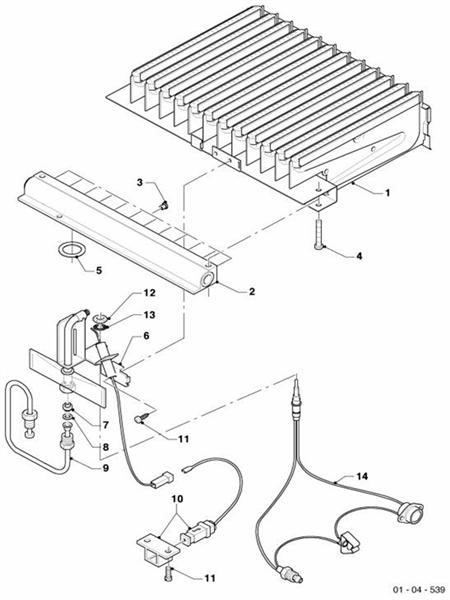 3
1
4
5
2
12
13
6
7
11
8
9
14
10
11
01 - 04 - 539