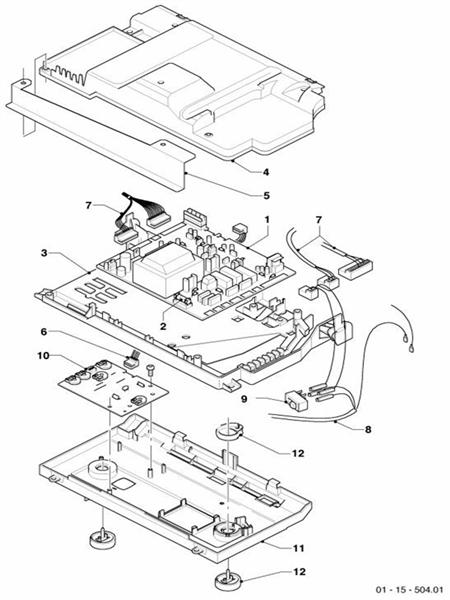 4
5
7
1
7
3
2
6
10
9
8
12
11
12
01 - 15 - 504.01