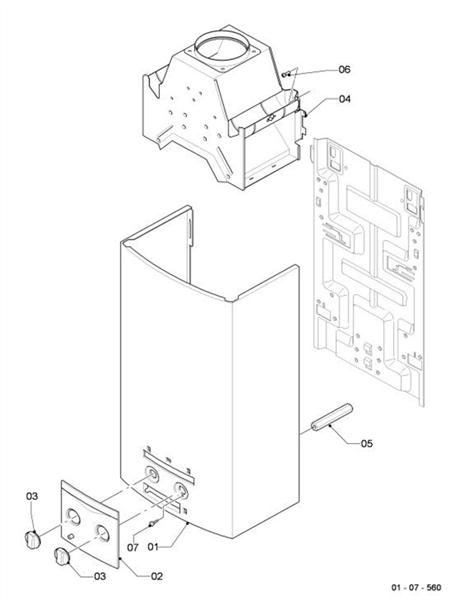 06
04
05
03
07
01
03
02
01 - 07 - 560