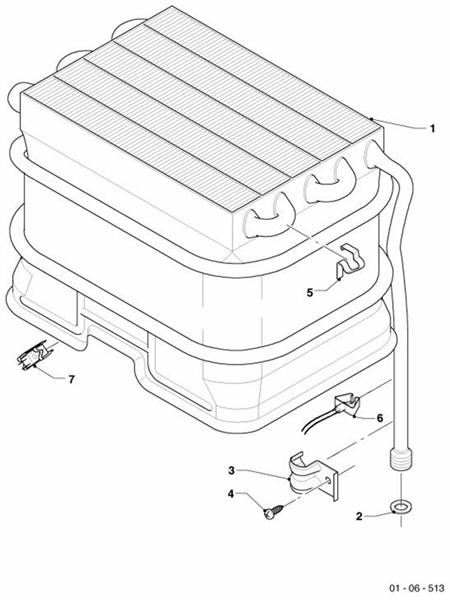 1
5
7
6
3
4
2
01 - 06 - 513