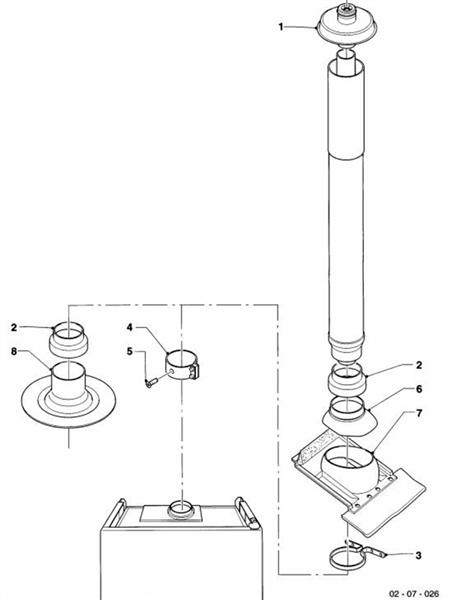 1
2
8
4
5
2
6
7
3
02 - 07 - 026