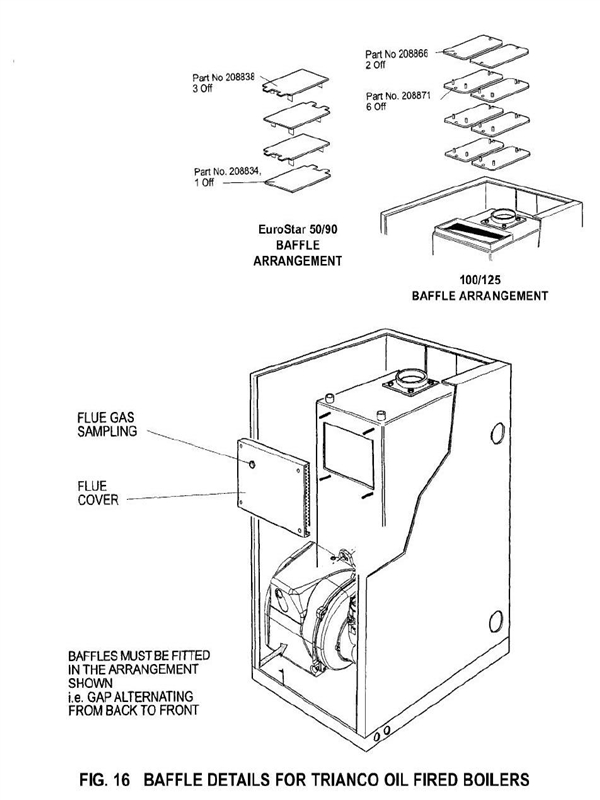 Part No 208838
3 Off

Part No. 208834,
1 Off

EuroStar 50/90
BAFFLE
ARRANGEMENT

Part No 208866
2 Off

Part No. 208871
6 Off

100/125
BAFFLE ARRANGEMENT

FLUE GAS
SAMPLING

FLUE
COVER

BAFFLES MUST BE FITTED IN THE ARRANGEMENT SHOWN
i.e. GAP ALTERNATING FROM BACK TO FRONT

FIG. 16 BAFFLE DETAILS FOR TRIANCO OIL FIRED BOILERS