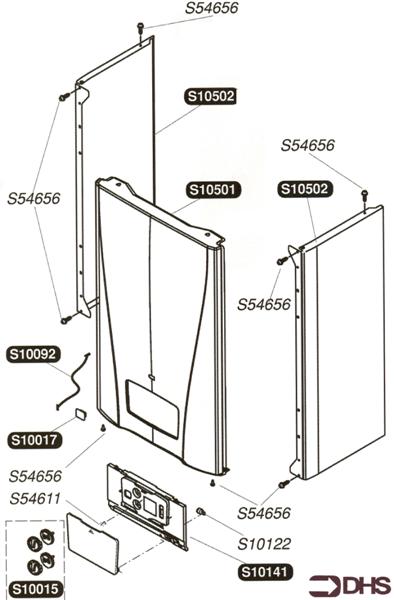 S54656

S10502

S54656

S54656

S10501

S10502

S54656

S10092

S10017

S54656

S54611

S54656

S10122

S10141

S10015

DHS