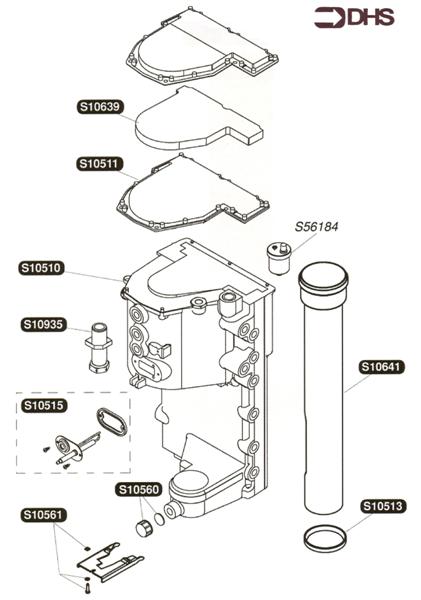 DHS

S10639

S10511

S56184

S10510

S10935

S10641

S10515

S10560

S10513

S10561