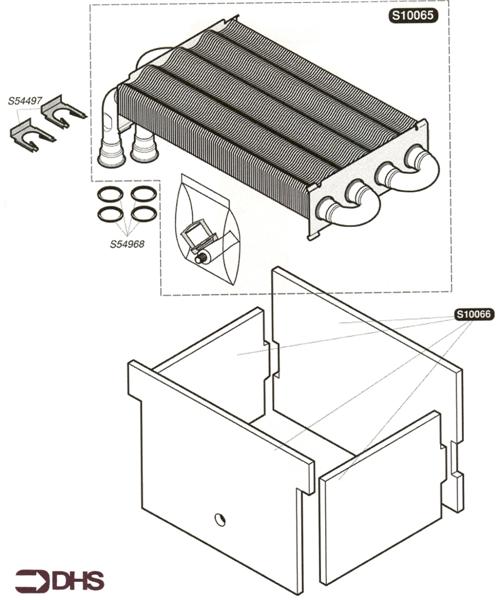 S10065
S54497
S54968
S10066
DHS