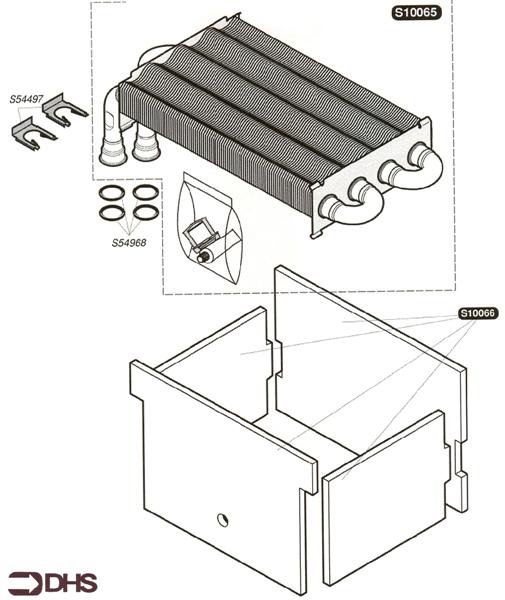 S10065

S54497

S54968

S10066

DHS