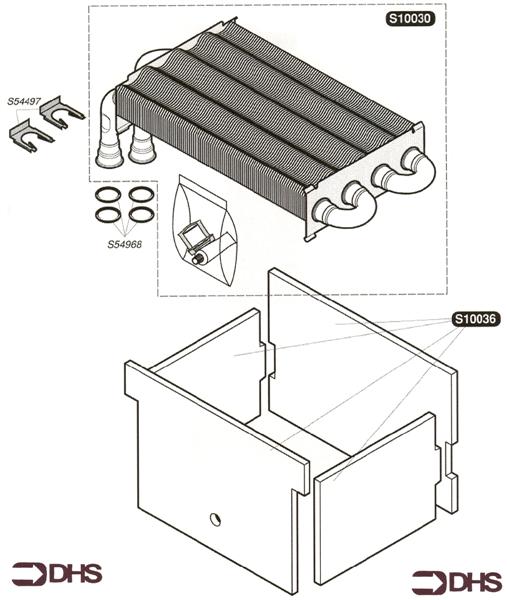 S10030

S54497

S54968

S10036

DHS

DHS