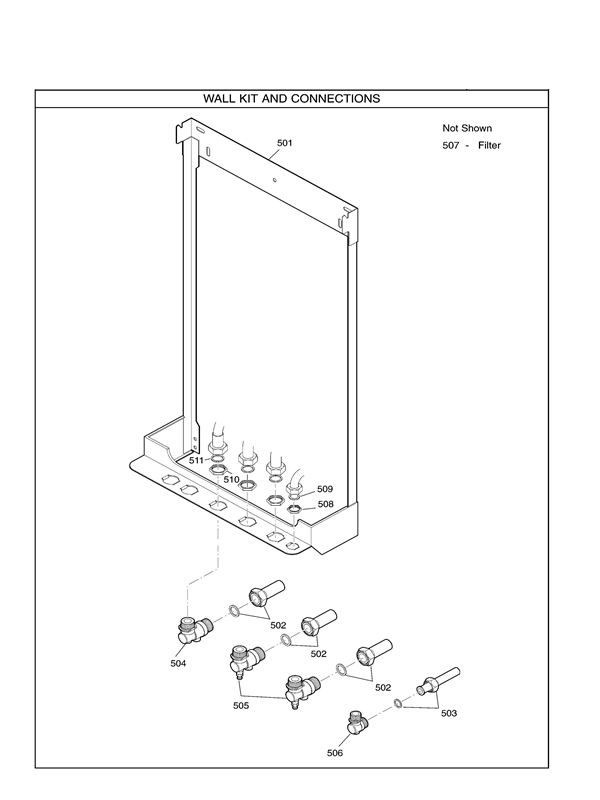 WALL KIT AND CONNECTIONS

Not Shown
507 - Filter

501
511
510
509
508
502
502
502
503
504
505
506