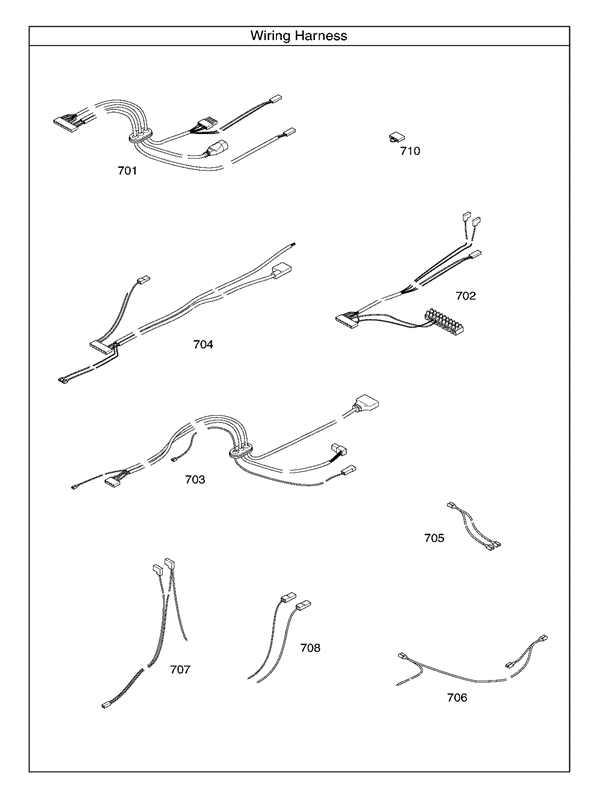 Wiring Harness

701

710

702

704

703

705

707

708

706