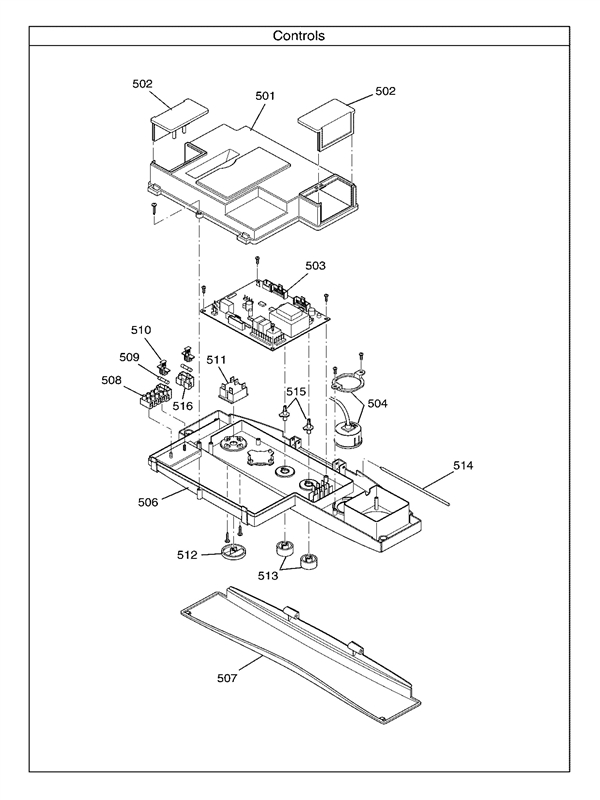 Controls

502
501
502
503
510
509
511
508
516
515
504
514
506
512
513
507