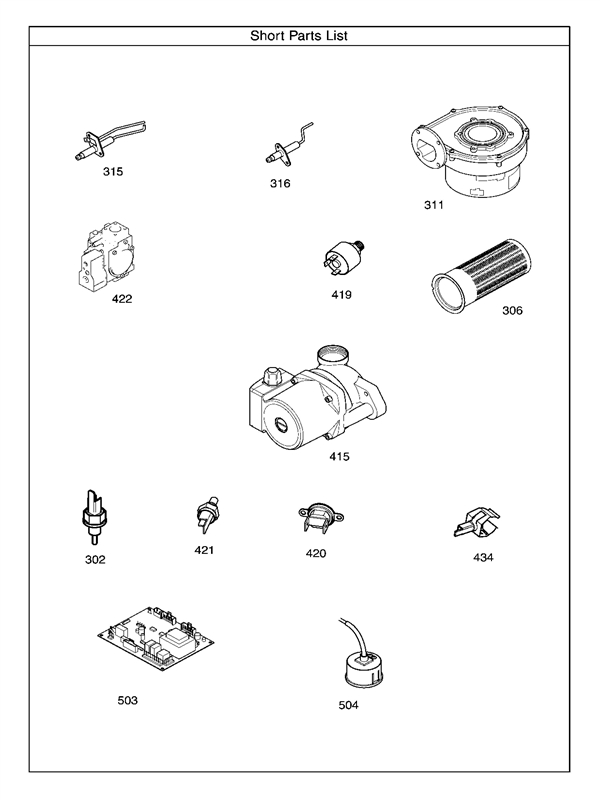 Short Parts List

315

316

311

422

419

306

415

302

421

420

434

503

504