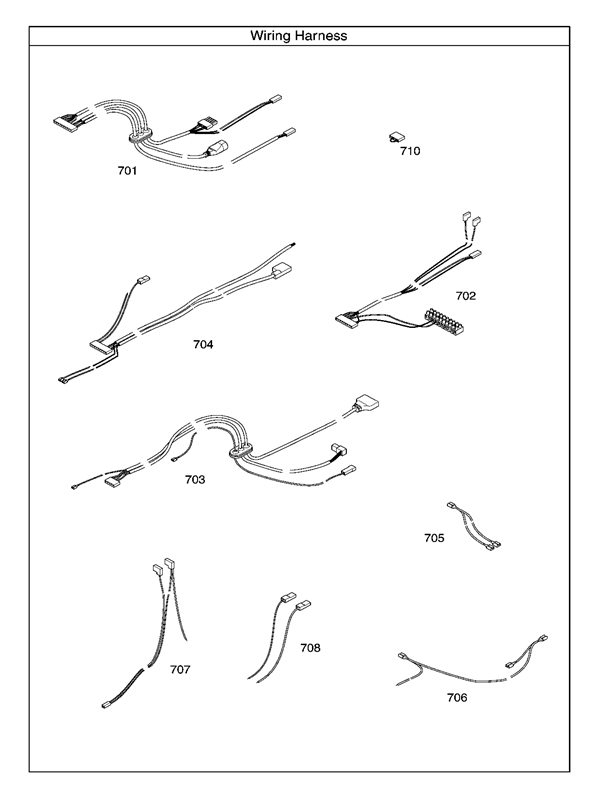 Wiring Harness

701

710

702

704

703

705

707

708

706