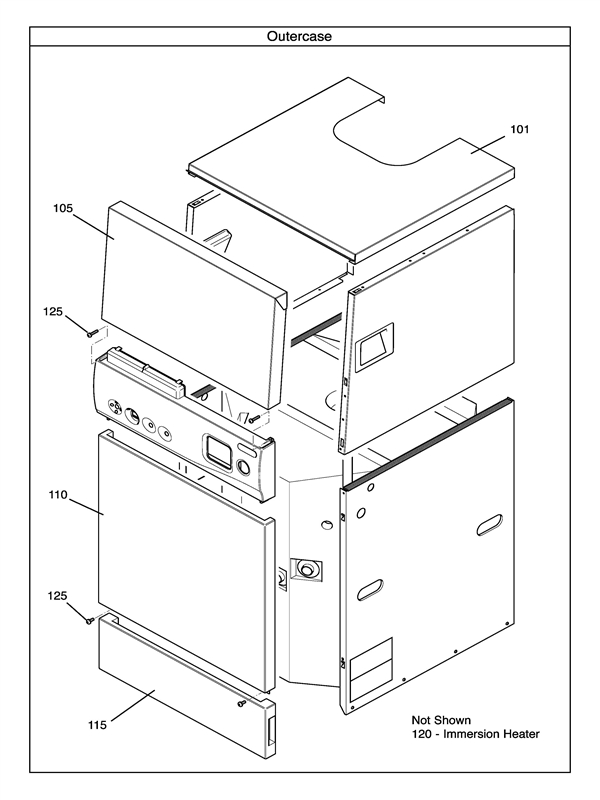 Outercase

101

105

125

110

125

115

Not Shown
120 - Immersion Heater