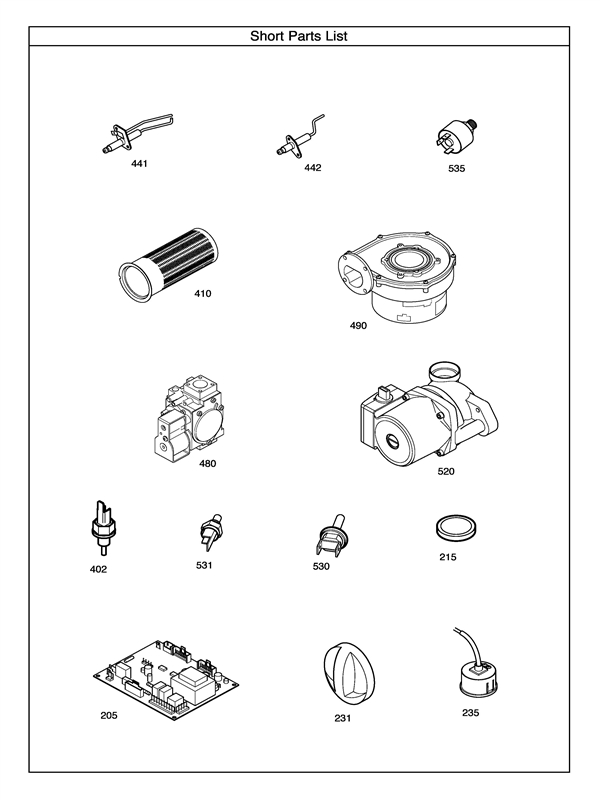 Short Parts List

441

442

535

410

490

480

520

402

531

530

215

205

231

235