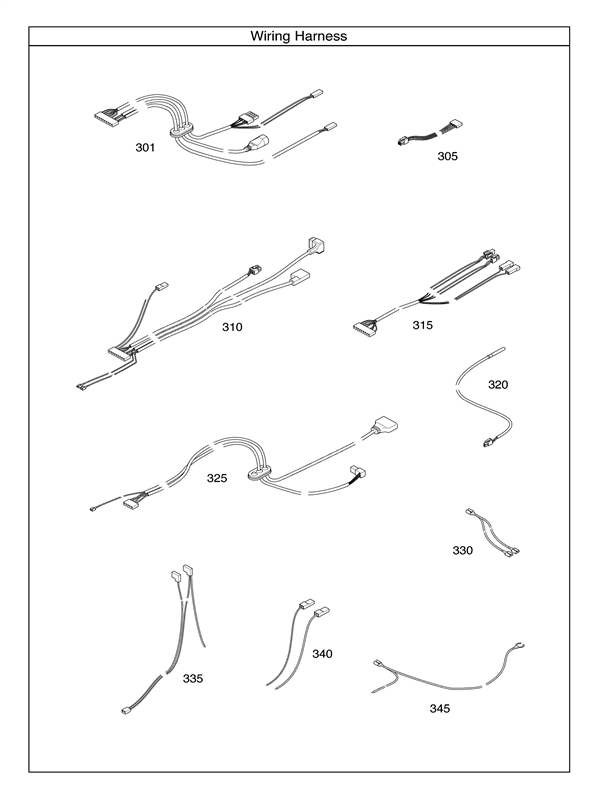 Wiring Harness

301

305

310

315

320

325

330

335

340

345