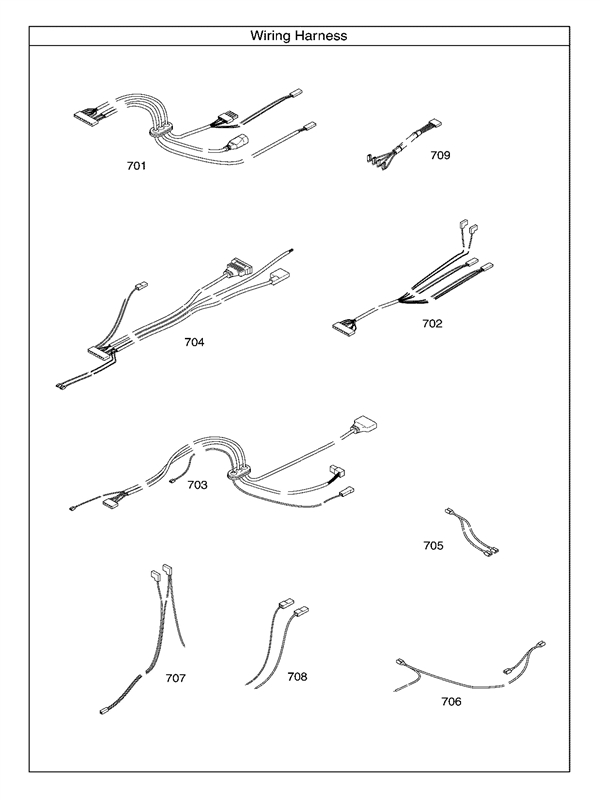 Wiring Harness

701

709

704

702

703

705

707

708

706