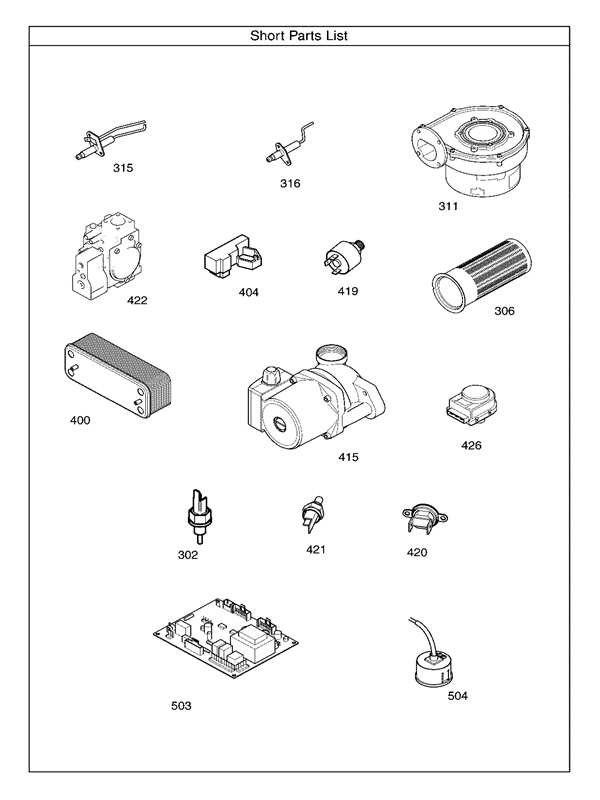 Short Parts List

315

316

311

422

404

419

306

400

415

426

302

421

420

503

504