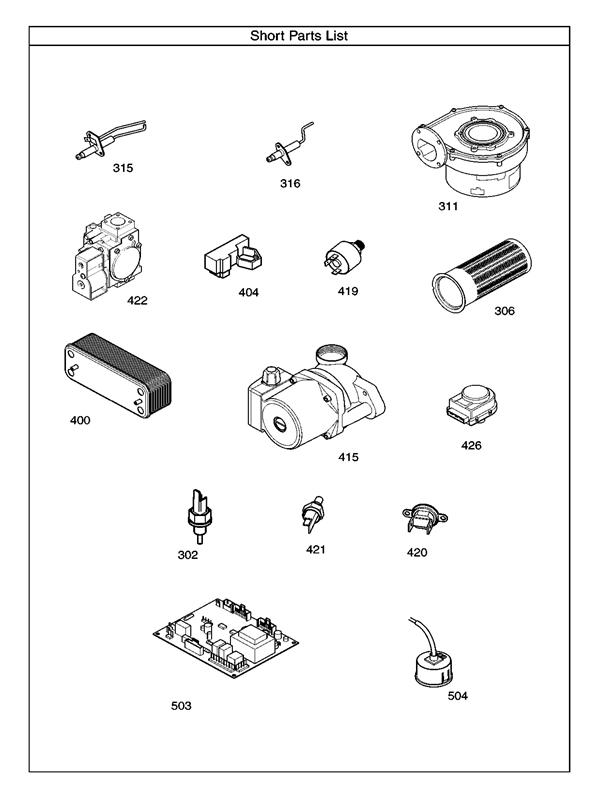 Short Parts List

315

316

311

422

404

419

306

400

415

426

302

421

420

503

504