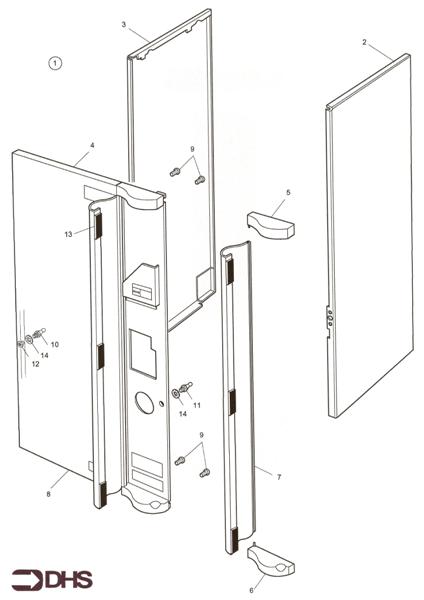 1
3
2
4
9
5
13
10
14
12
11
14
9
7
8
6
DHS