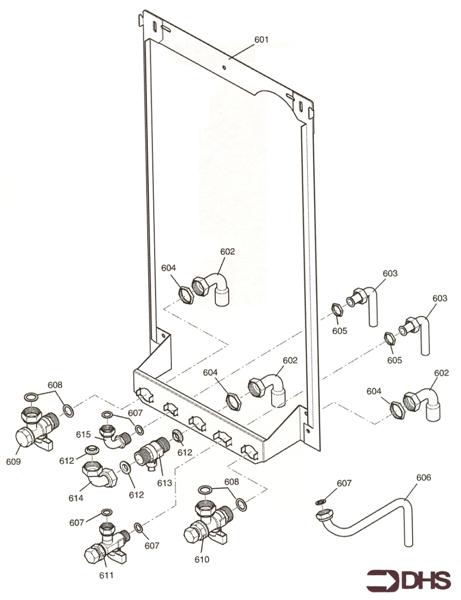 601

602
604

603
603
605
605

602
604
602
604

608
607
615
609
612
612
613
614
612

608
607
606

607
607
611
610

DHS