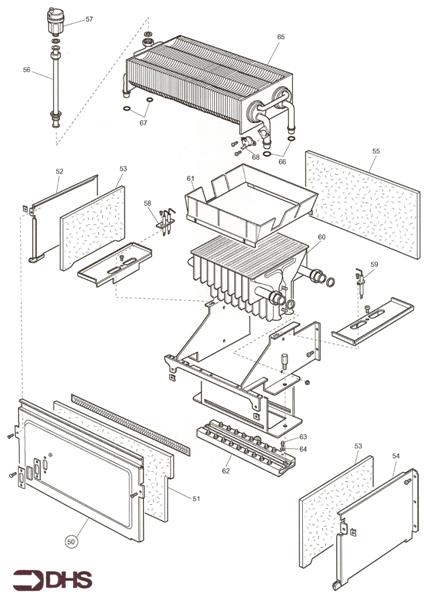 57
65
56
67
68
66
55
52
53
61
58
60
59
63
64
62
53
54
51
50
DHS