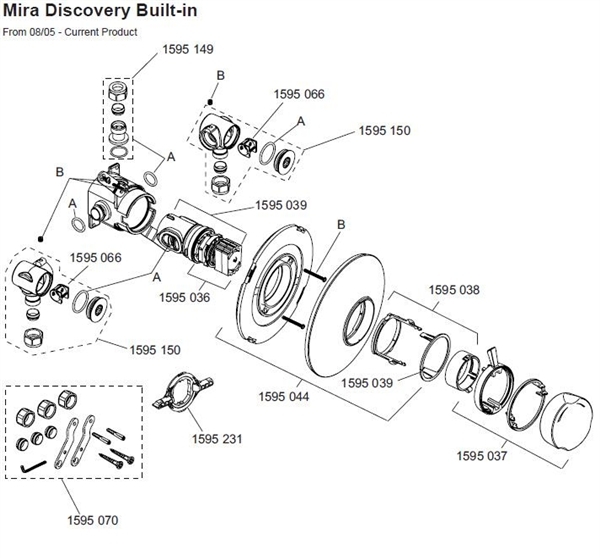 Mira Discovery Built-in

From 08/05 - Current Product

1595 149

B

1595 066

A

1595 150

A

B

A

1595 039

B

1595 066

A

1595 036

1595 038

1595 150

1595 039

1595 044

1595 231

1595 037

1595 070