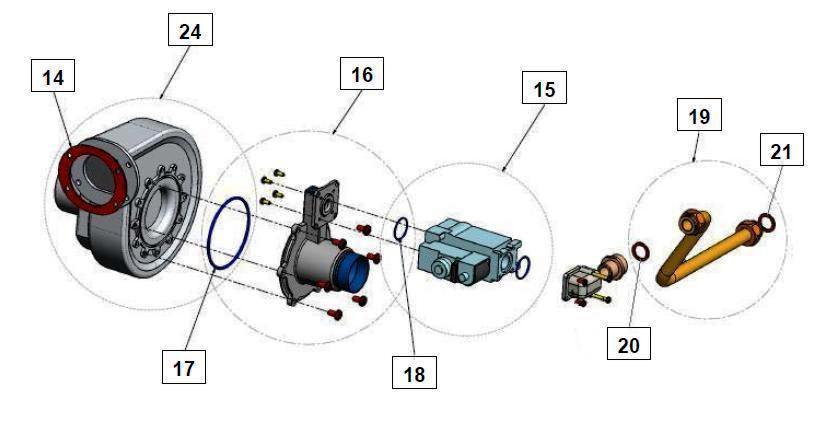 24
14
16
15
19
21
17
18
20