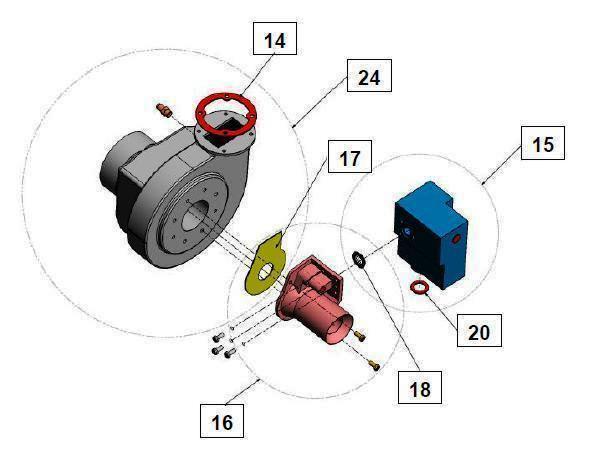 14
24
17
15
20
18
16