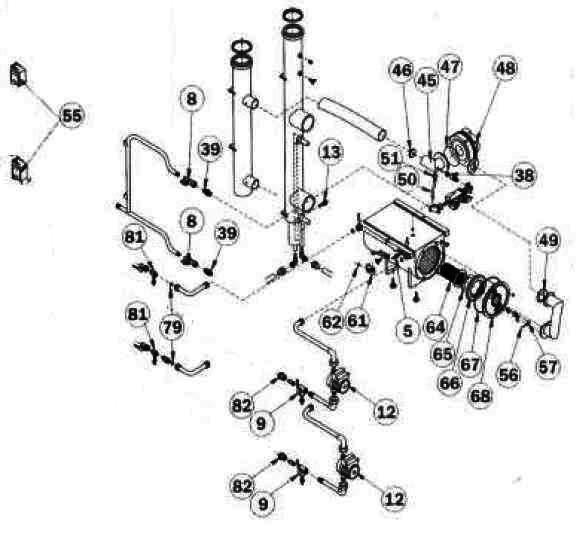 55
8
39
13
46
45
47
48
51
50
38
8
39
81
49
62
61
5
64
65
67
66
68
56
57
81
79
82
9
12
82
9
12