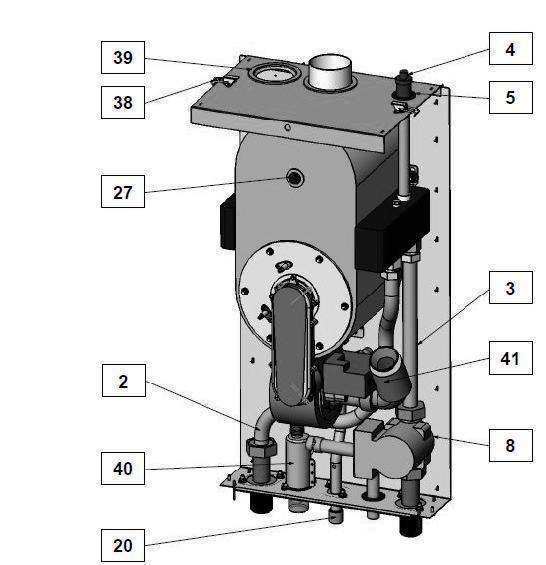 39
38
27
2
40
20
4
5
3
41
8