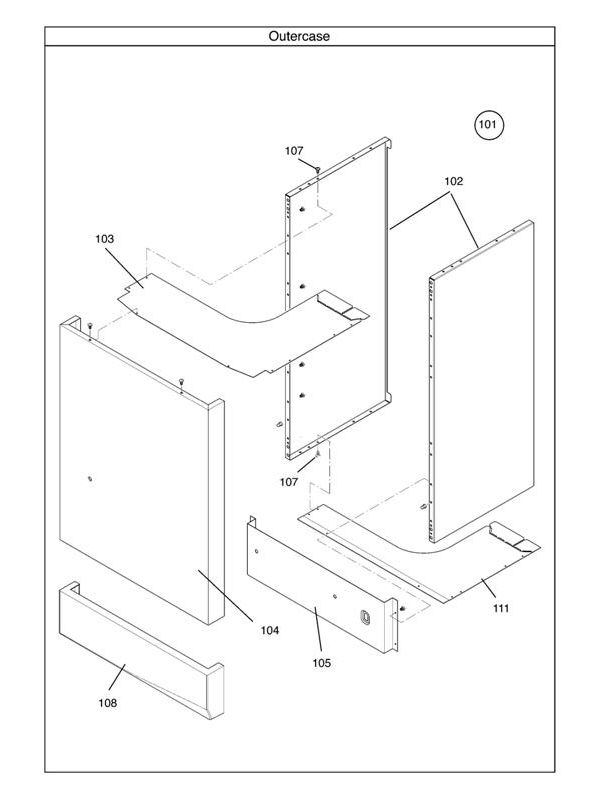 Outercase

101

107

102

103

107

104

105

111

108