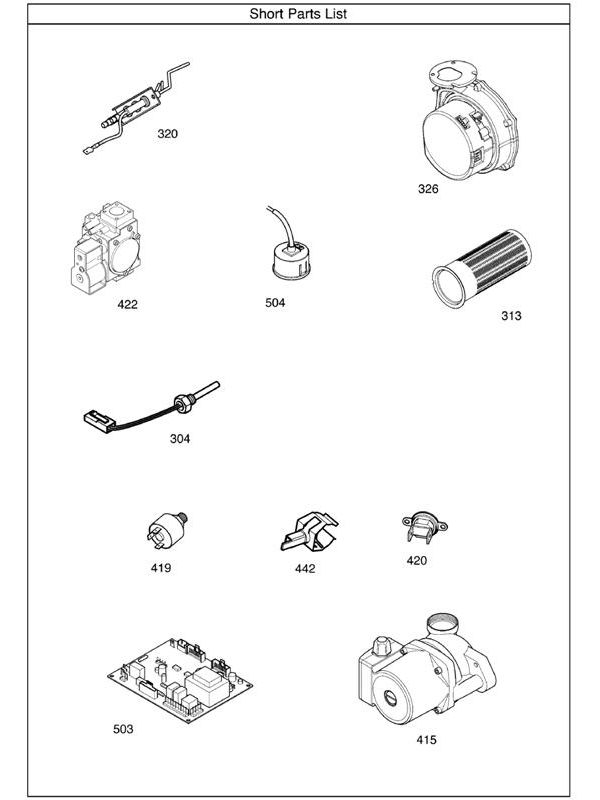 Short Parts List

320

326

422

504

313

304

419

442

420

503

415